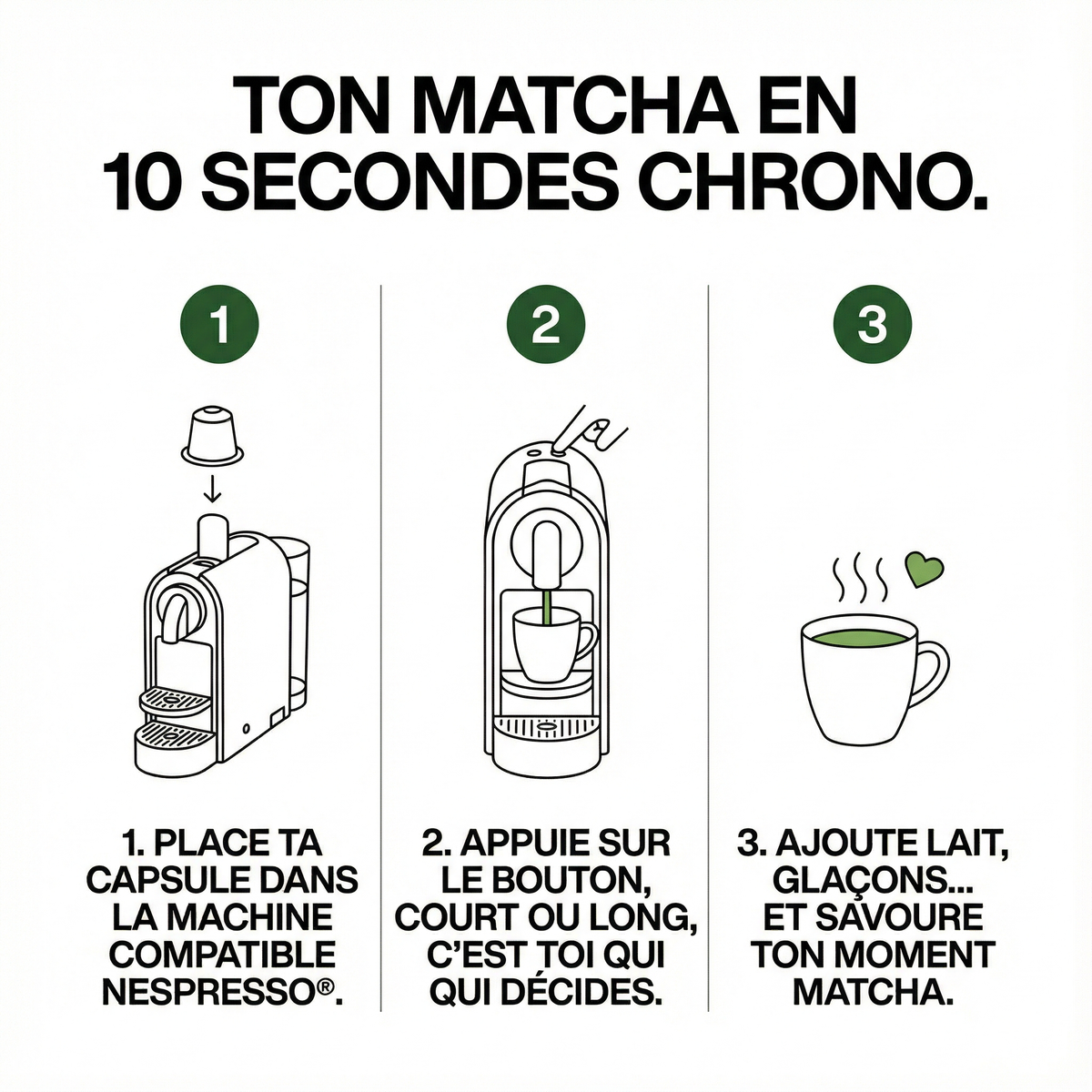 TON MATCHA EN 10 SECONDES CHRONO.

1

1. PLACE TA CAPSULE DANS LA MACHINE COMPATIBLE NESPRESSO®.

2

2. APPUIE SUR LE BOUTON, COURT OU LONG, C'EST TOI QUI QUI DÉCIDES.

3

3. AJOUTE LAIT, GLAÇONS... ET SAVOURE TON MOMENT MATCHA.